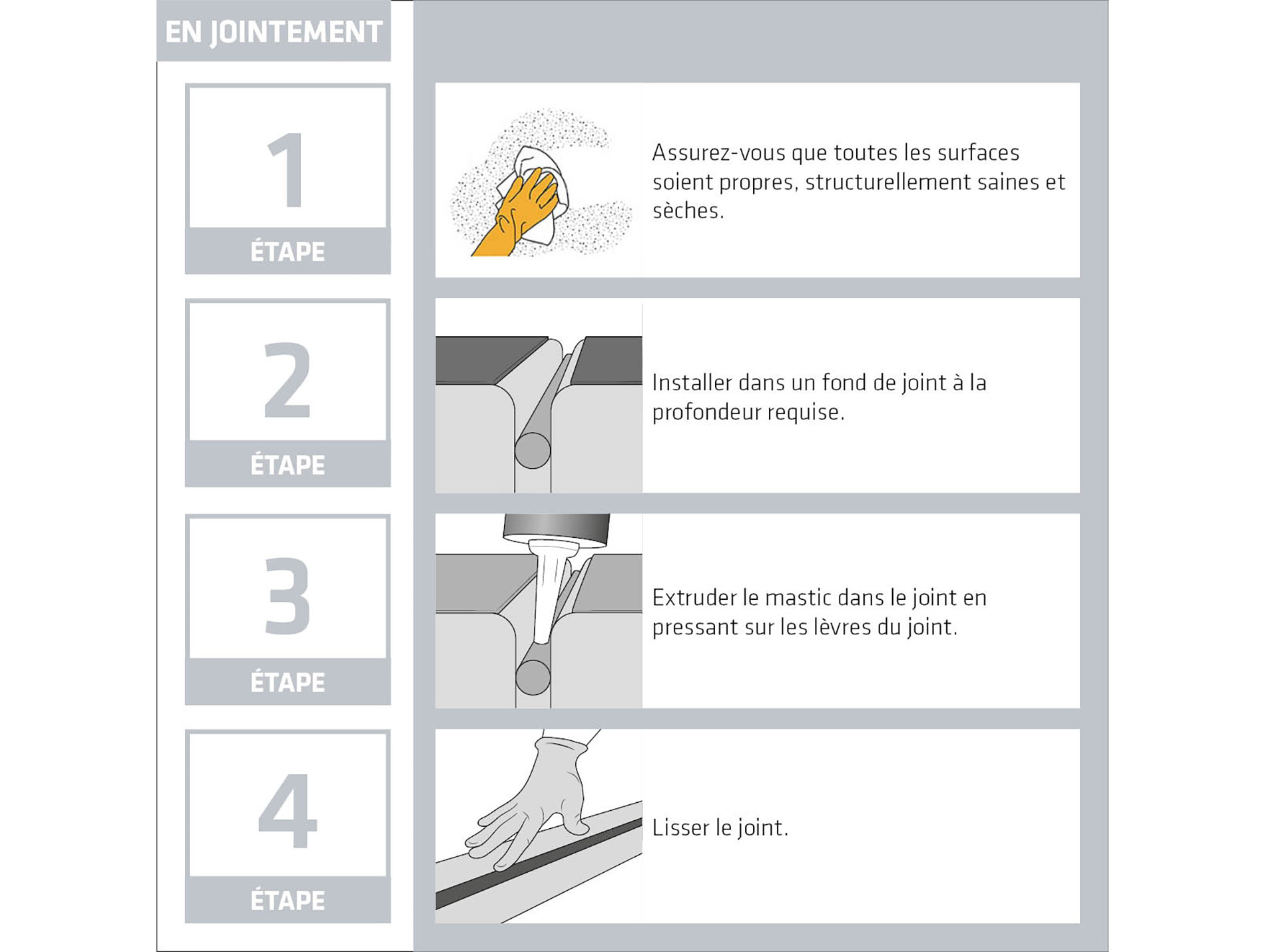 EN JOINTEMENT

1
ÉTAPE

Assurez-vous que toutes les surfaces soient propres, structurellement saines et sèches.

2
ÉTAPE

Installer dans un fond de joint à la profondeur requise.

3
ÉTAPE

Extruder le mastic dans le joint en pressant sur les lèvres du joint.

4
ÉTAPE

Lisser le joint.