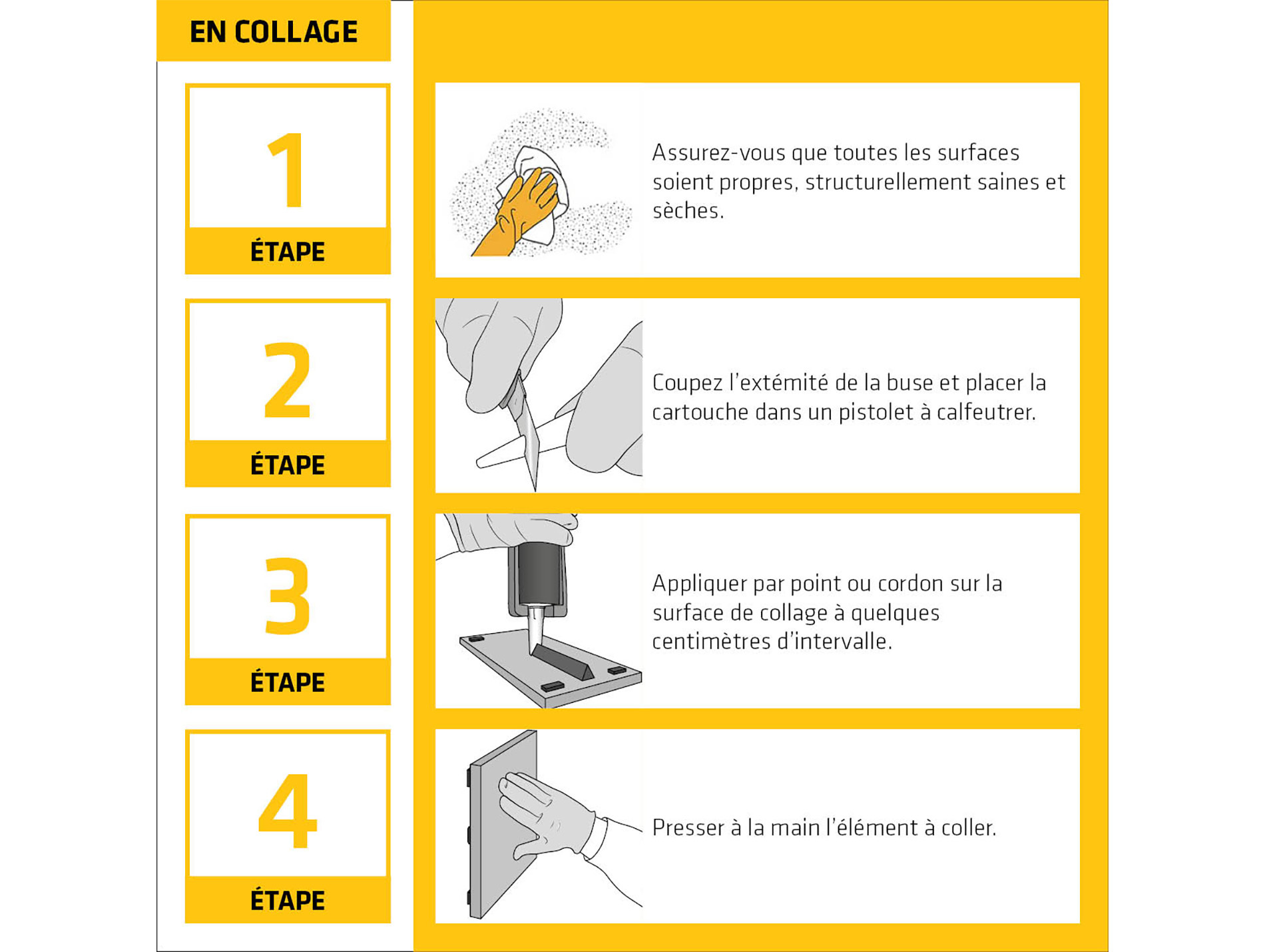 EN COLLAGE

1
ÉTAPE

Assurez-vous que toutes les surfaces soient propres, structurellement saines et sèches.

2
ÉTAPE

Coupez l'extémité de la buse et placer la cartouche dans un pistolet à calfeutrer.

3
ÉTAPE

Appliquer par point ou cordon sur la surface de collage à quelques centimètres d'intervalle.

4
ÉTAPE

Presser à la main l'élément à coller.