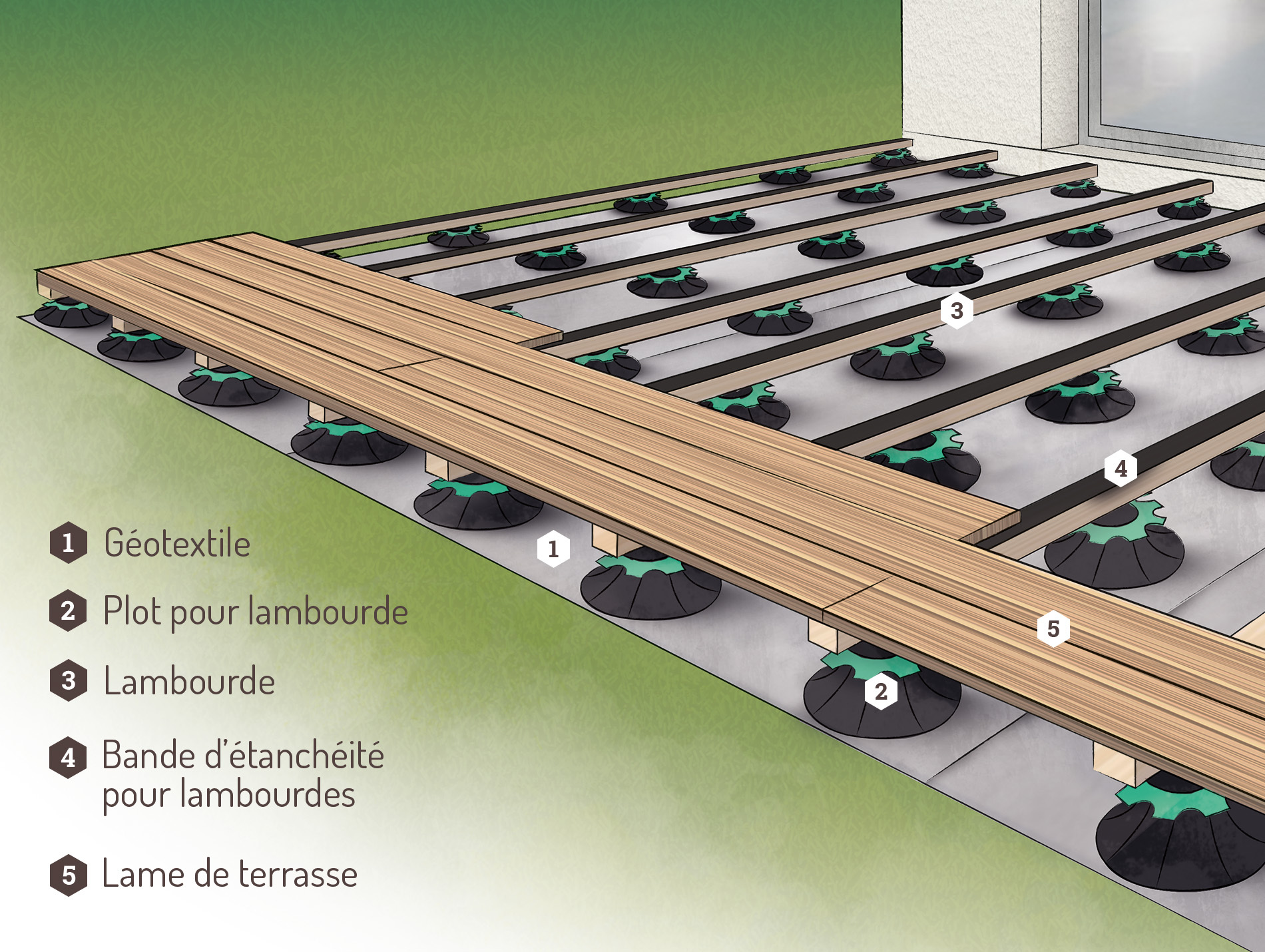 3

4

1

5

2

1 Géotextile

2 Plot pour lambourde

3 Lambourde

4 Bande d'étanchéité pour lambourdes

5 Lame de terrasse