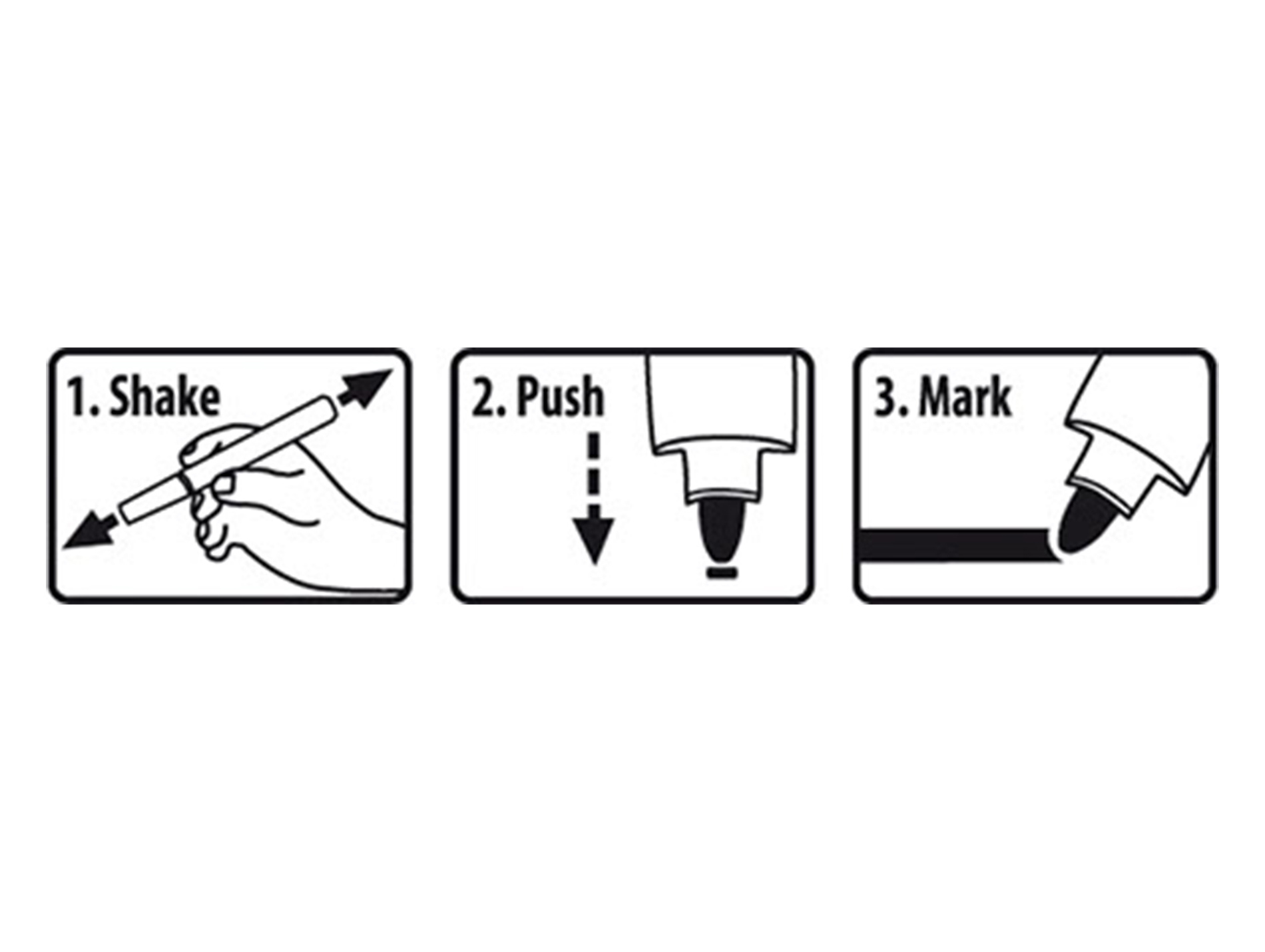 1. Shake

2. Push

3. Mark